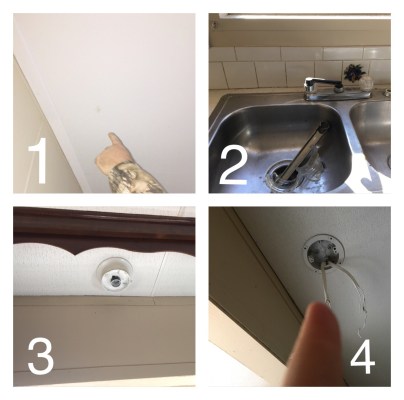 1

2

3

4