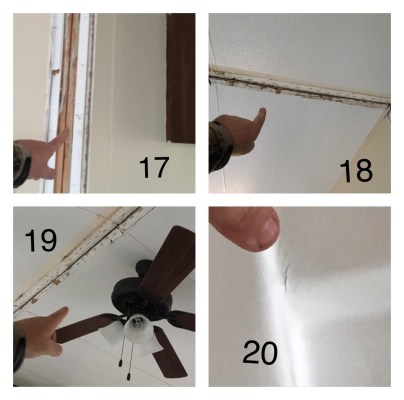 17

18

19

20